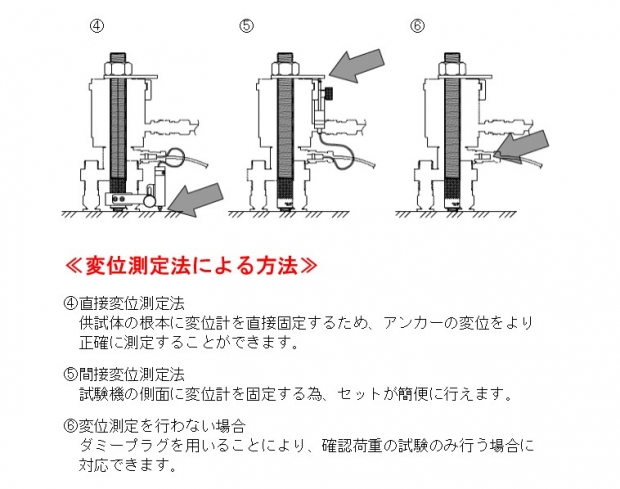 ④ ⑤ ⑥

≪変位測定法による方法≫

④直接変位測定法
供試体の根本に変位計を直接固定するため、アンカーの変位をより正確に測定することができます。

⑤間接変位測定法
試験機の側面に変位計を固定する為、セットが簡便に行えます。

⑥変位測定を行わない場合
ダミープラグを用いることにより、確認荷重の試験のみ行う場合に対応できます。